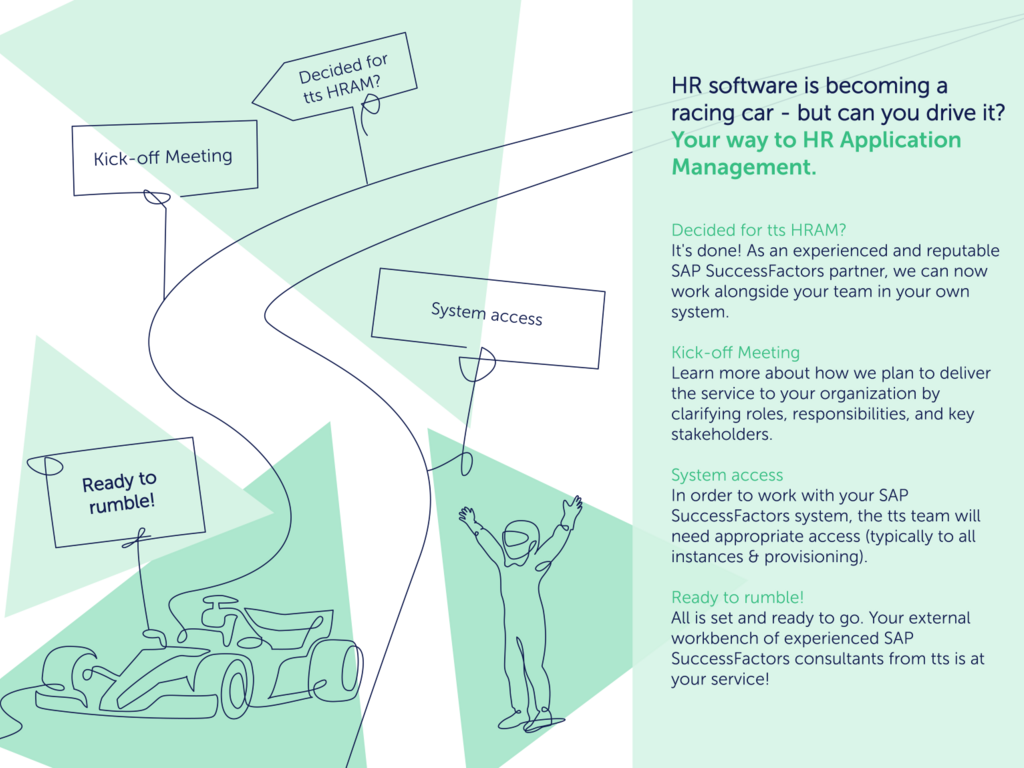 Decided for tts HRAM?

Kick-off Meeting

System access

Ready to rumble!

HR software is becoming a racing car - but can you drive it?
Your way to HR Application Management.

Decided for tts HRAM?
It's done! As an experienced and reputable SAP SuccessFactors partner, we can now work alongside your team in your own system.

Kick-off Meeting
Learn more about how we plan to deliver the service to your organization by clarifying roles, responsibilities, and key stakeholders.

System access
In order to work with your SAP SuccessFactors system, the tts team will need appropriate access (typically to all instances & provisioning).

Ready to rumble!
All is set and ready to go. Your external workbench of experienced SAP SuccessFactors consultants from tts is at your service!