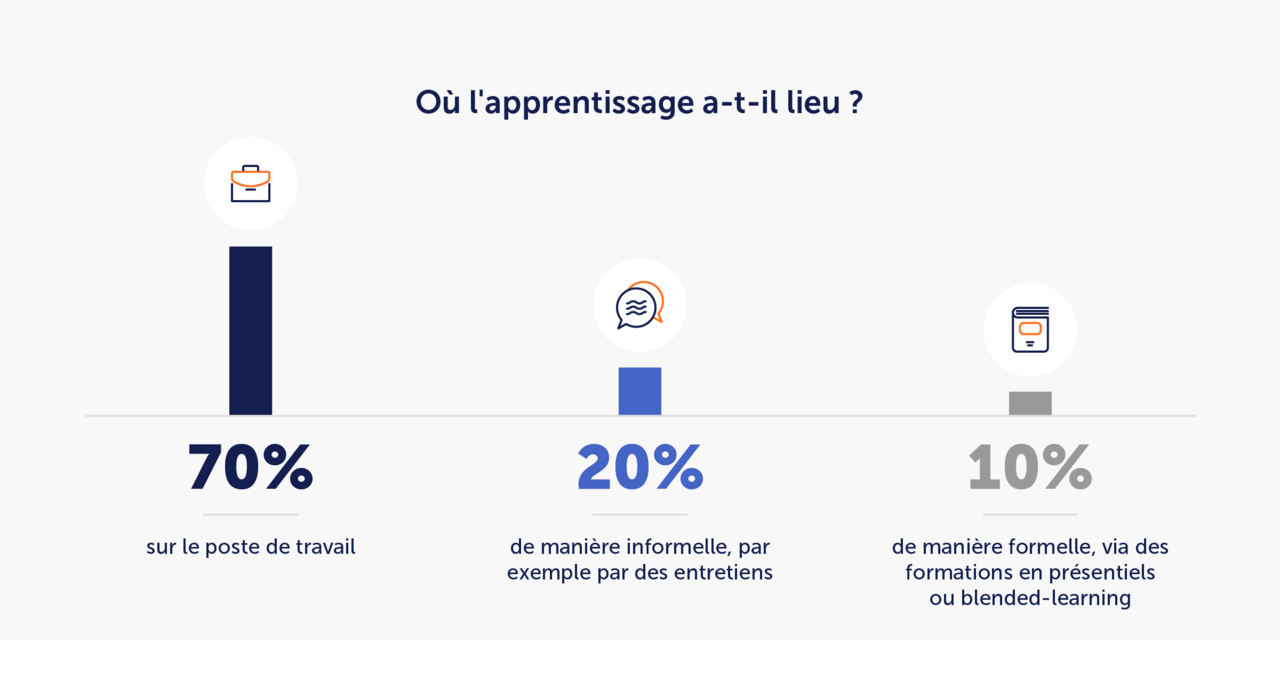 Où l'apprentissage a-t-il lieu ?

70%

sur le poste de travail

20%

de manière informelle, par exemple par des entretiens

10%

de manière formelle, via des formations en présentiels ou blended-learning