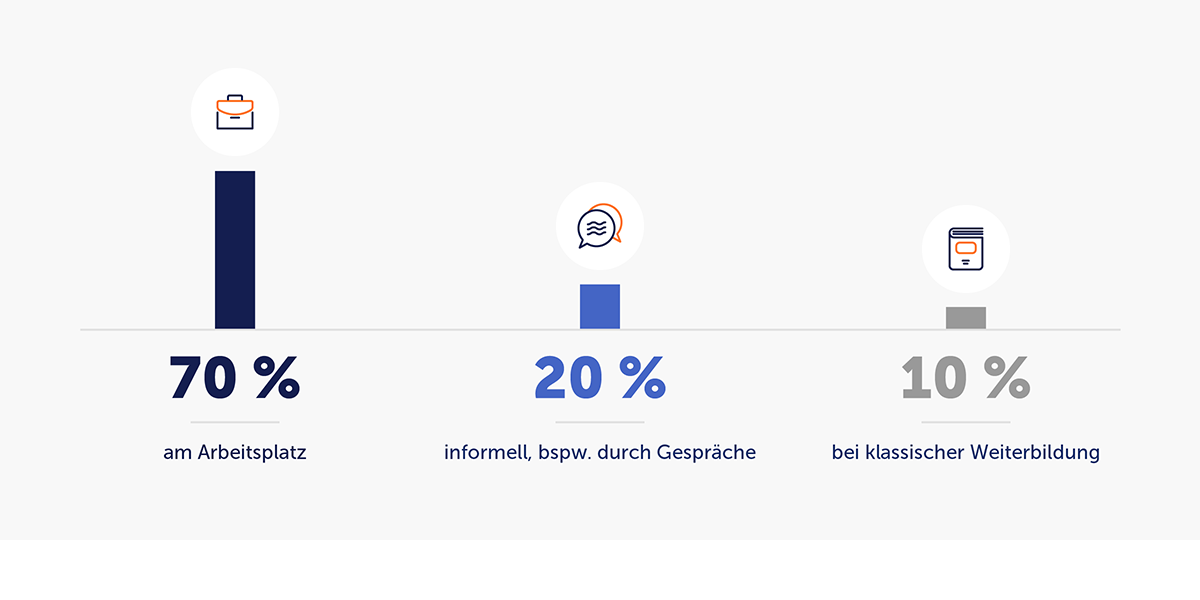 70 %

am Arbeitsplatz

20 %

informell, bspw. durch Gespräche

10 %

bei klassischer Weiterbildung